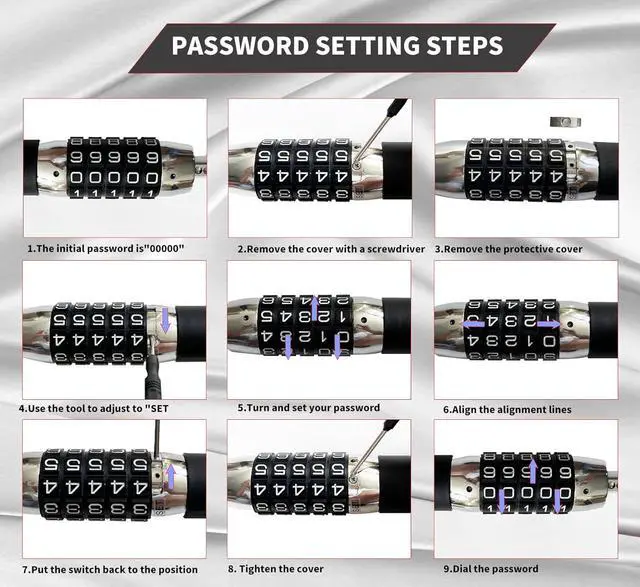 PASSWORD SETTING STEPS

1.The initial password is"00000"

2.Remove the cover with a screwdriver

3.Remove the protective cover

4.Use the tool to adjust to "SET

5.Turn and set your password

6.Align the alignment lines

7.Put the switch back to the position

8. Tighten the cover

9.Dial the password