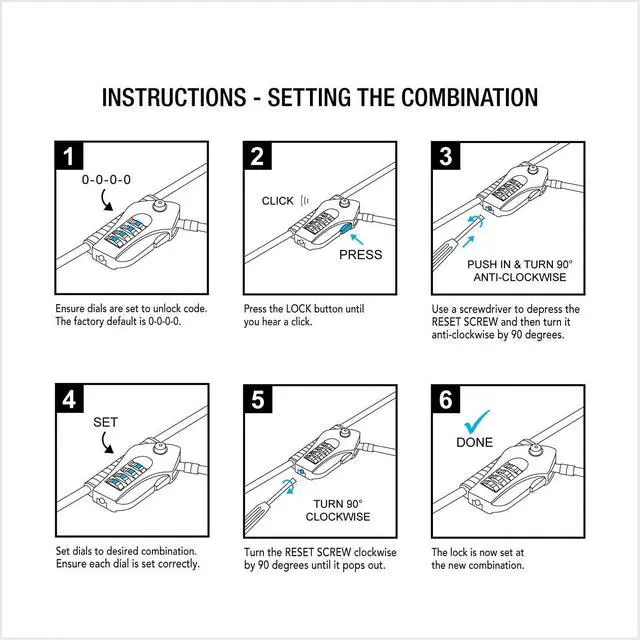 INSTRUCTIONS - SETTING THE COMBINATION

1

0-0-0-0

Ensure dials are set to unlock code. The factory default is 0-0-0-0.

2

CLICK

PRESS

Press the LOCK button until you hear a click.

3

PUSH IN & TURN 90° ANTI-CLOCKWISE

Use a screwdriver to depress the RESET SCREW and then turn it anti-clockwise by 90 degrees.

4

SET

Set dials to desired combination. Ensure each dial is set correctly.

5

TURN 90° CLOCKWISE

Turn the RESET SCREW clockwise by 90 degrees until it pops out.

6

DONE

The lock is now set at the new combination.