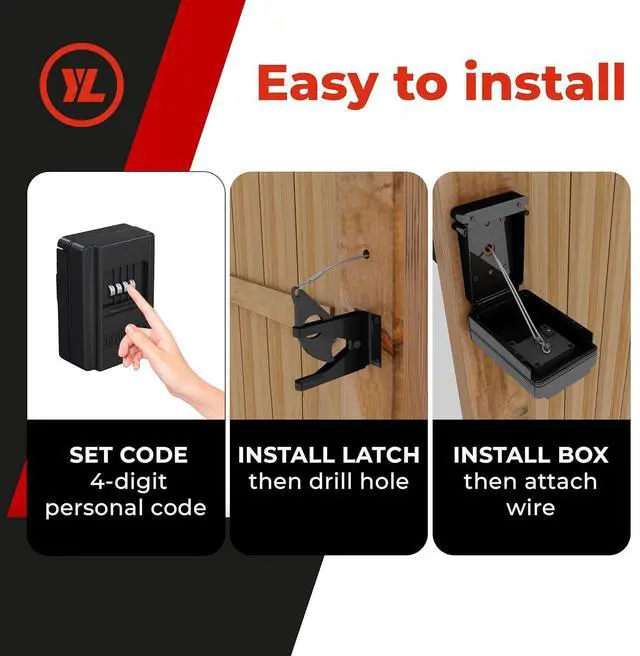 YL

Easy to install

SET CODE
4-digit
personal code

INSTALL LATCH
then drill hole

INSTALL BOX
then attach
wire