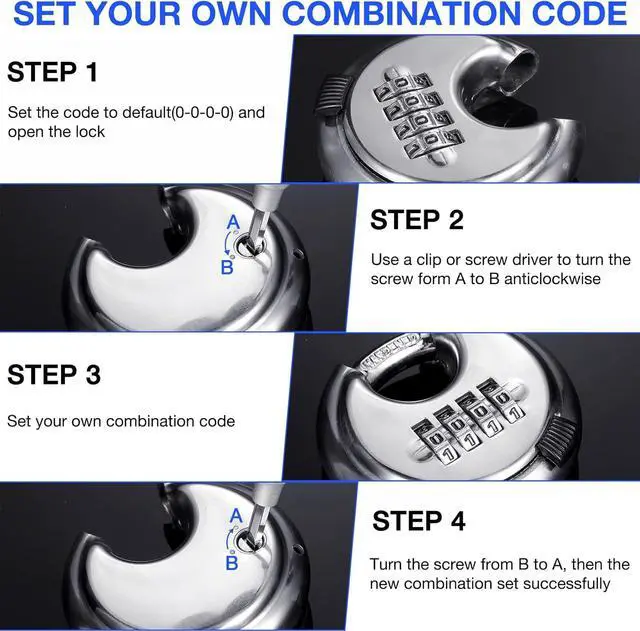 SET YOUR OWN COMBINATION CODE

STEP 1

Set the code to default(0-0-0-0) and open the lock

A

B

STEP 2

Use a clip or screw driver to turn the screw form A to B anticlockwise

STEP 3

Set your own combination code

A

B

STEP 4

Turn the screw from B to A, then the new combination set successfully