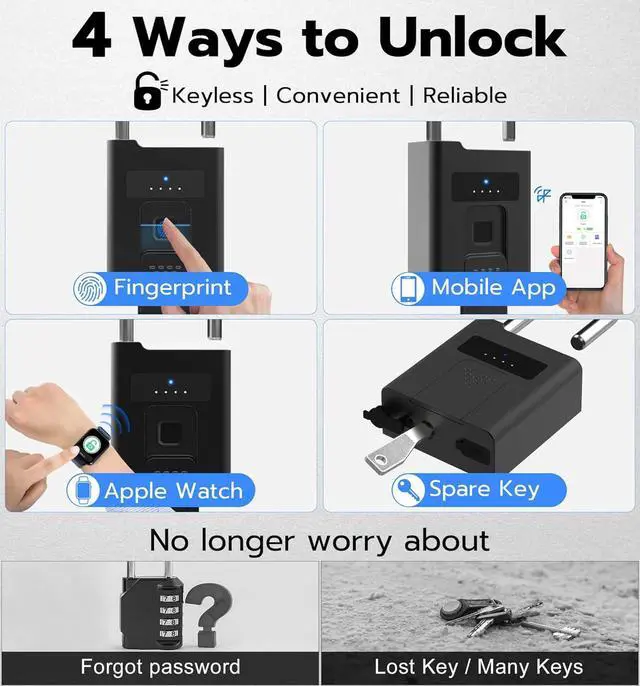 4 Ways to Unlock

Keyless | Convenient | Reliable

Fingerprint

Mobile App

Apple Watch

Spare Key

No longer worry about

Forgot password

Lost Key / Many Keys