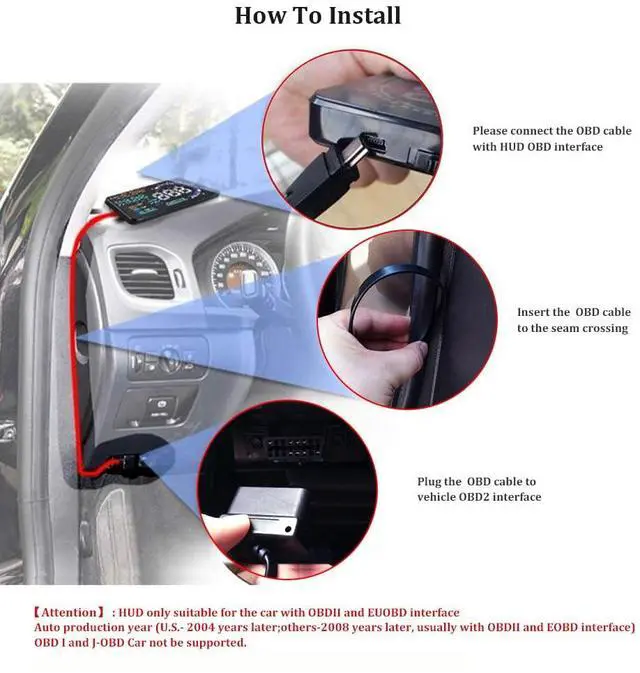 How To Install

Please connect the OBD cable with HUD OBD interface

Insert the OBD cable to the seam crossing

Plug the OBD cable to vehicle OBD2 interface

【Attention】 : HUD only suitable for the car with OBDII and EUOBD interface
Auto production year (U.S.- 2004 years later;others-2008 years later, usually with OBDII and EOBD interface)
OBD I and J-OBD Car not be supported.