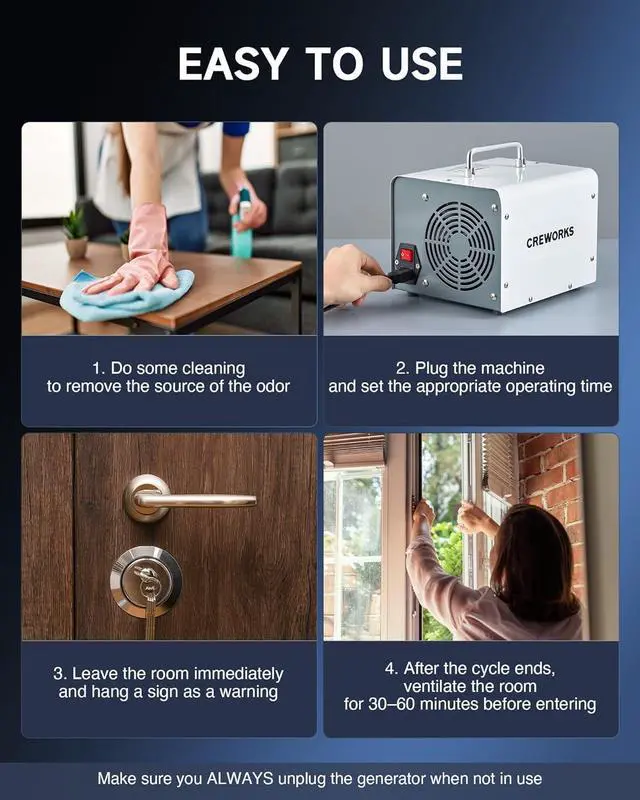 EASY TO USE

CREWORKS

1. Do some cleaning to remove the source of the odor

2. Plug the machine and set the appropriate operating time

3. Leave the room immediately and hang a sign as a warning

4. After the cycle ends, ventilate the room for 30–60 minutes before entering

Make sure you ALWAYS unplug the generator when not in use