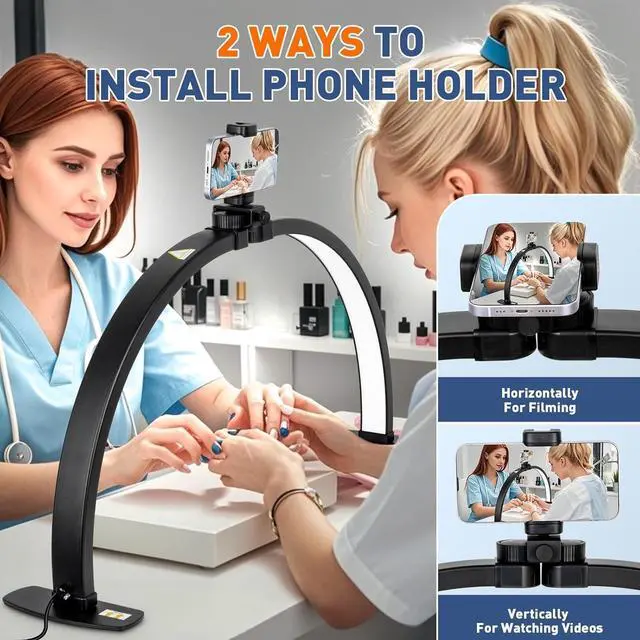 2 WAYS TO INSTALL PHONE HOLDER

Horizontally For Filming

Vertically For Watching Videos