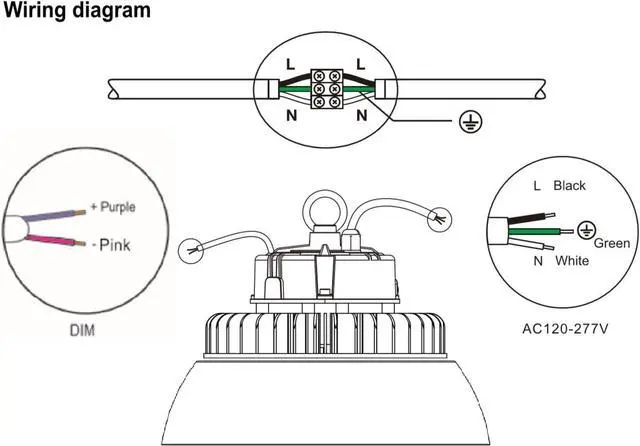 Wiring diagram

L L
N N

+ Purple
- Pink

DIM

L Black
Green
N White

AC120-277V