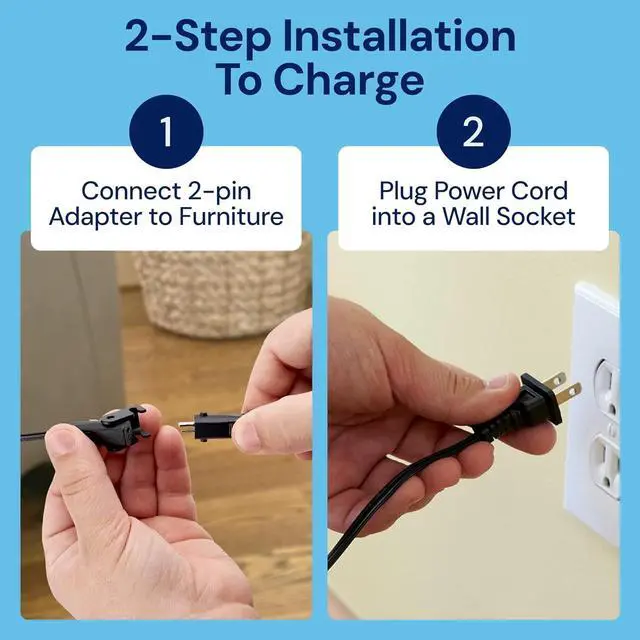 2-Step Installation To Charge

1

Connect 2-pin Adapter to Furniture

2

Plug Power Cord into a Wall Socket