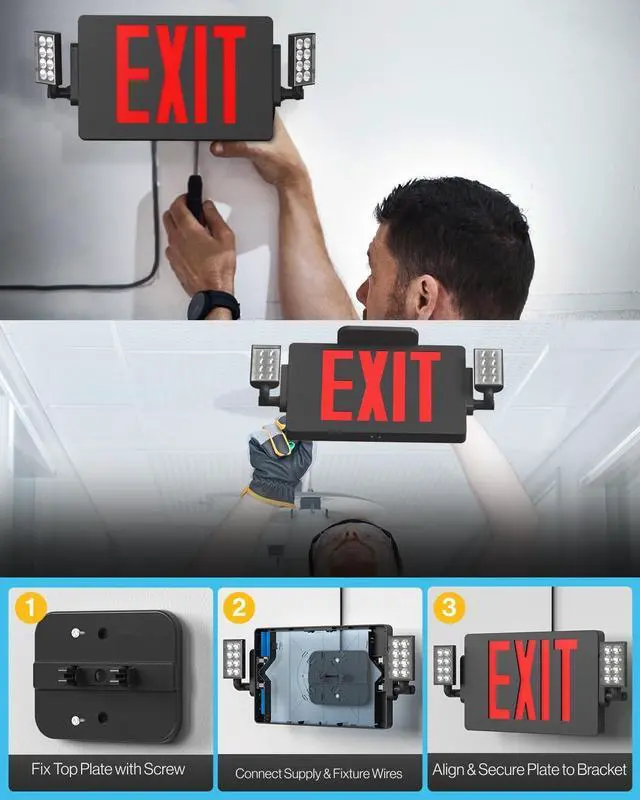 EXIT

EXIT

1

Fix Top Plate with Screw

2

Connect Supply & Fixture Wires

3

EXIT

Align & Secure Plate to Bracket