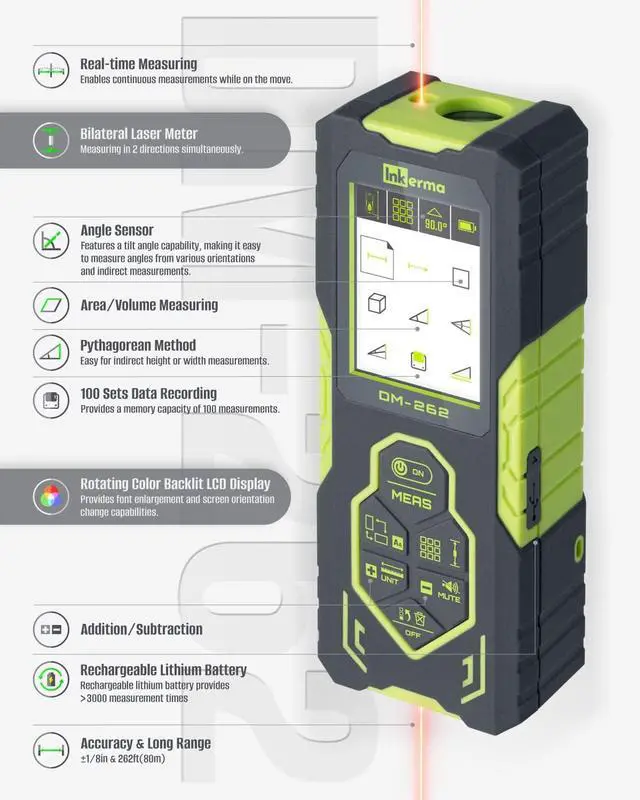 Real-time Measuring
Enables continuous measurements while on the move.

Bilateral Laser Meter
Measuring in 2 directions simultaneously.

Angle Sensor
Features a tilt angle capability, making it easy to measure angles from various orientations and indirect measurements.

Area/Volume Measuring

Pythagorean Method
Easy for indirect height or width measurements.

100 Sets Data Recording
Provides a memory capacity of 100 measurements.

Rotating Color Backlit LCD Display
Provides font enlargement and screen orientation change capabilities.

Addition/Subtraction

Rechargeable Lithium Battery
Rechargeable lithium battery provides >3000 measurement times

Accuracy & Long Range
±1/8in & 262ft(80m)

Inkerma
90.0°
DM-262
ON
MEAS
UNIT
MUTE
OFF