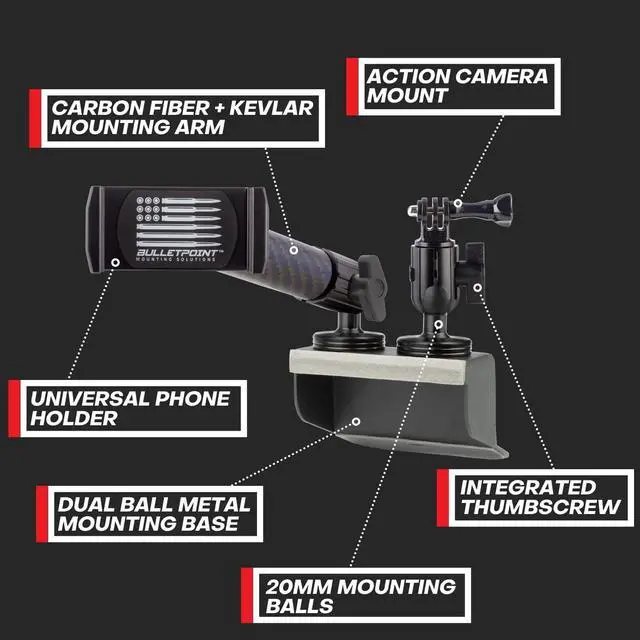 ACTION CAMERA MOUNT

CARBON FIBER + KEVLAR MOUNTING ARM

BULLETPOINT™
MOUNTING SOLUTIONS

UNIVERSAL PHONE HOLDER

DUAL BALL METAL MOUNTING BASE

INTEGRATED THUMBSCREW

20MM MOUNTING BALLS