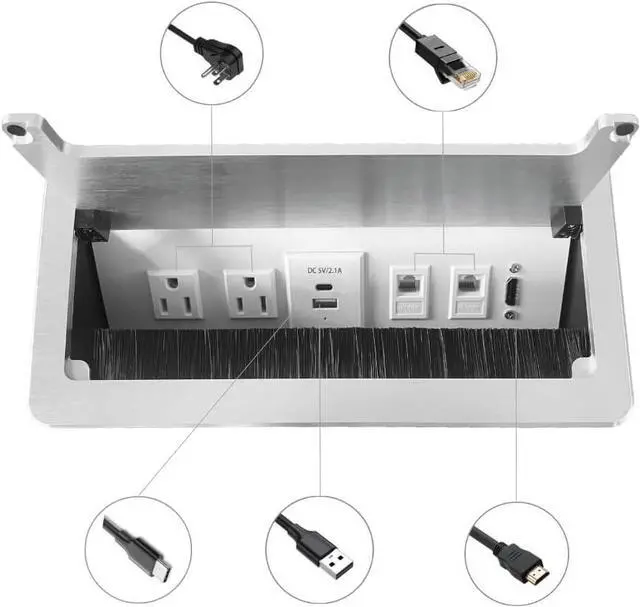 DC 5V/2.1A