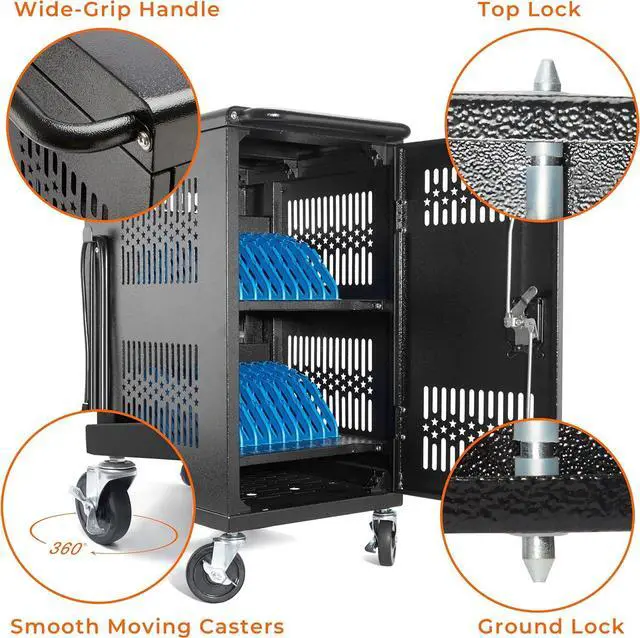 Wide-Grip Handle

Top Lock

360°

Smooth Moving Casters

Ground Lock