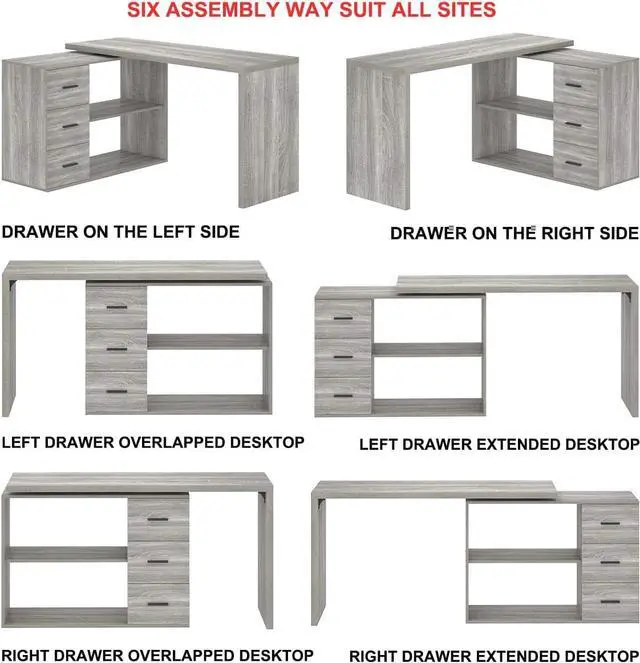 SIX ASSEMBLY WAY SUIT ALL SITES

DRAWER ON THE LEFT SIDE

DRAWER ON THE RIGHT SIDE

LEFT DRAWER OVERLAPPED DESKTOP

LEFT DRAWER EXTENDED DESKTOP

RIGHT DRAWER OVERLAPPED DESKTOP

RIGHT DRAWER EXTENDED DESKTOP