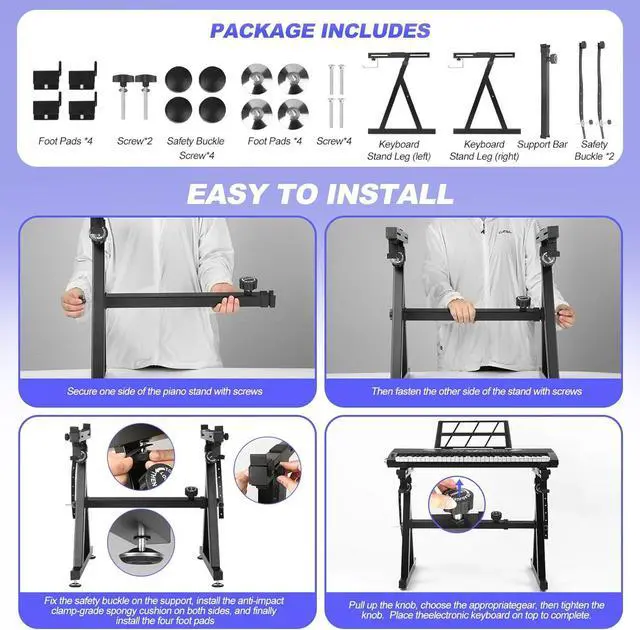 PACKAGE INCLUDES

Foot Pads *4

Screw*2

Safety Buckle Screw*4

Foot Pads *4

Screw*4

Keyboard Stand Leg (left)

Keyboard Stand Leg (right)

Support Bar

Safety Buckle *2

EASY TO INSTALL

Secure one side of the piano stand with screws

Then fasten the other side of the stand with screws

Fix the safety buckle on the support, install the anti-impact clamp-grade spongy cushion on both sides, and finally install the four foot pads

Pull up the knob, choose the appropriategear, then tighten the knob. Place theelectronic keyboard on top to complete.