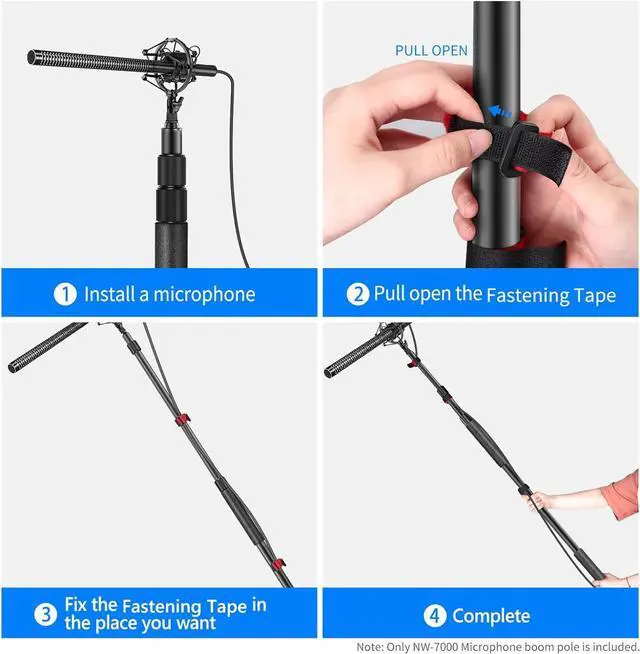 1 Install a microphone

PULL OPEN

2 Pull open the Fastening Tape

3 Fix the Fastening Tape in the place you want

4 Complete

Note: Only NW-7000 Microphone boom pole is included.