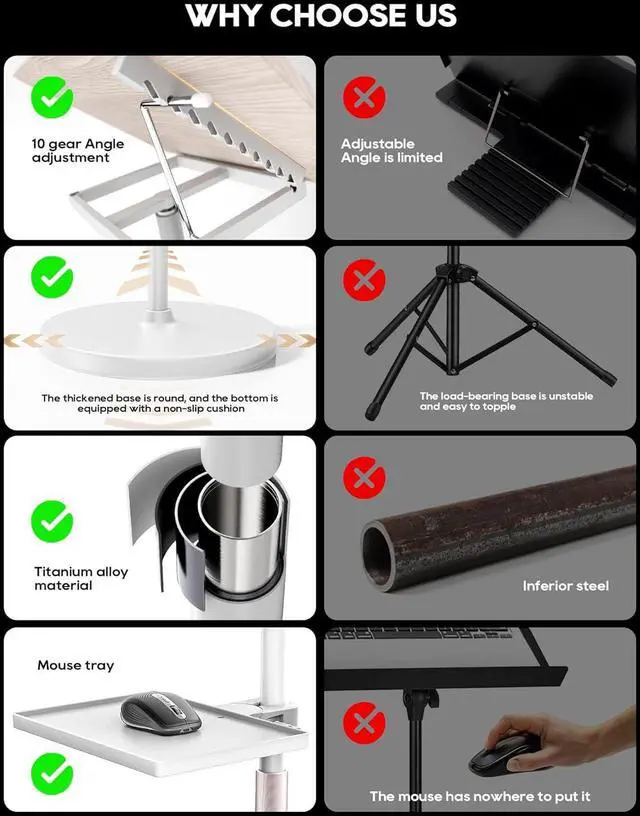 WHY CHOOSE US

10 gear Angle adjustment

Adjustable Angle is limited

The thickened base is round, and the bottom is equipped with a non-slip cushion

The load-bearing base is unstable and easy to topple

Titanium alloy material

Inferior steel

Mouse tray

The mouse has nowhere to put it