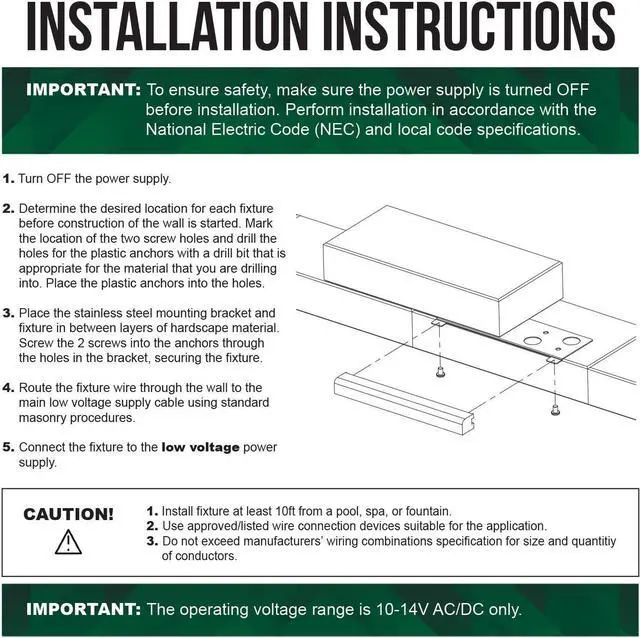 INSTALLATION INSTRUCTIONS

IMPORTANT: To ensure safety, make sure the power supply is turned OFF before installation. Perform installation in accordance with the National Electric Code (NEC) and local code specifications.

1. Turn OFF the power supply.

2. Determine the desired location for each fixture before construction of the wall is started. Mark the location of the two screw holes and drill the holes for the plastic anchors with a drill bit that is appropriate for the material that you are drilling into. Place the plastic anchors into the holes.

3. Place the stainless steel mounting bracket and fixture in between layers of hardscape material. Screw the 2 screws into the anchors through the holes in the bracket, securing the fixture.

4. Route the fixture wire through the wall to the main low voltage supply cable using standard masonry procedures.

5. Connect the fixture to the low voltage power supply.

CAUTION!

1. Install fixture at least 10ft from a pool, spa, or fountain.
2. Use approved/listed wire connection devices suitable for the application.
3. Do not exceed manufacturers' wiring combinations specification for size and quantitiy of conductors.

IMPORTANT: The operating voltage range is 10-14V AC/DC only.