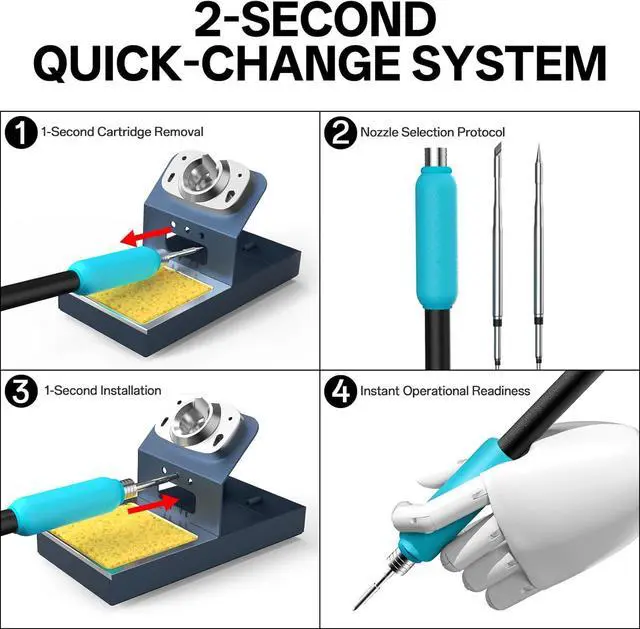 2-SECOND
QUICK-CHANGE SYSTEM

1 1-Second Cartridge Removal

2 Nozzle Selection Protocol

3 1-Second Installation

4 Instant Operational Readiness