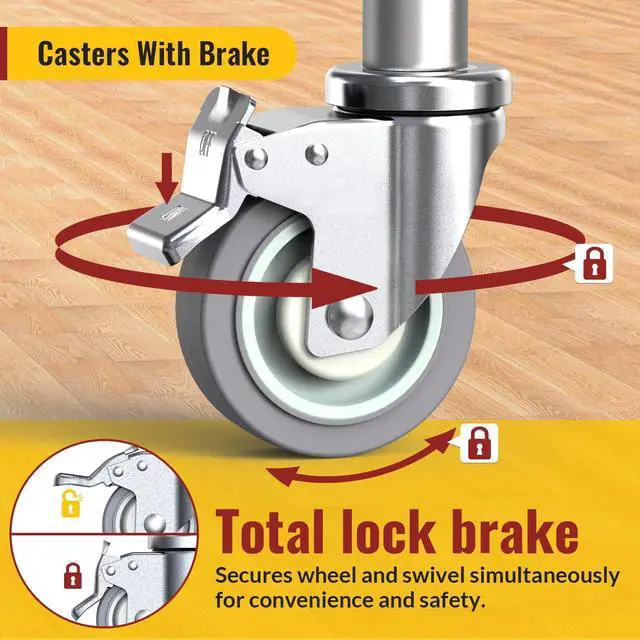 Casters With Brake

Total lock brake

Secures wheel and swivel simultaneously for convenience and safety.