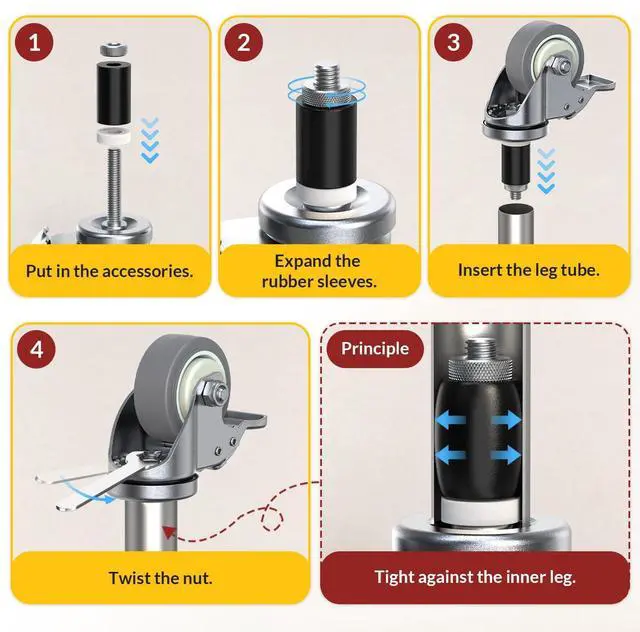 1
Put in the accessories.

2
Expand the rubber sleeves.

3
Insert the leg tube.

4
Twist the nut.

Principle
Tight against the inner leg.