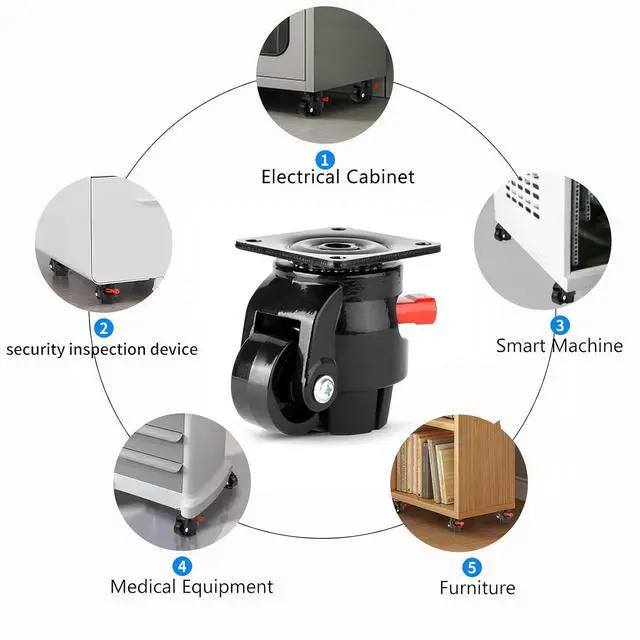 1
Electrical Cabinet

2
security inspection device

3
Smart Machine

4
Medical Equipment

5
Furniture