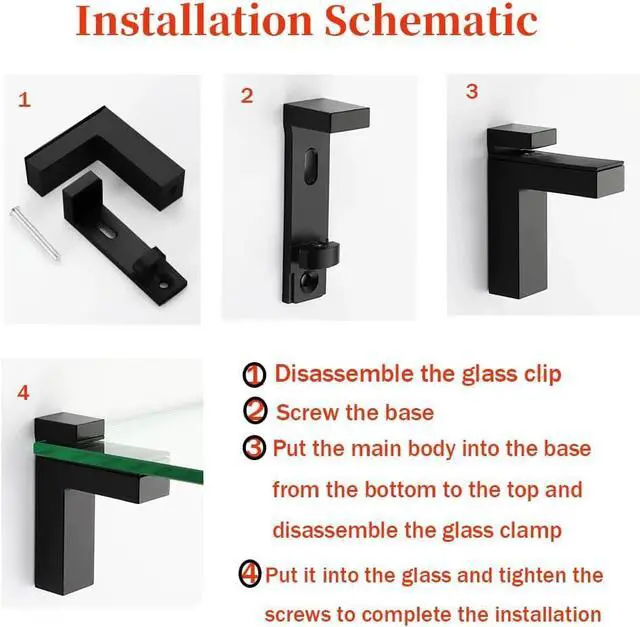 Installation Schematic

1

2

3

4

1 Disassemble the glass clip
2 Screw the base
3 Put the main body into the base from the bottom to the top and disassemble the glass clamp
4 Put it into the glass and tighten the screws to complete the installation