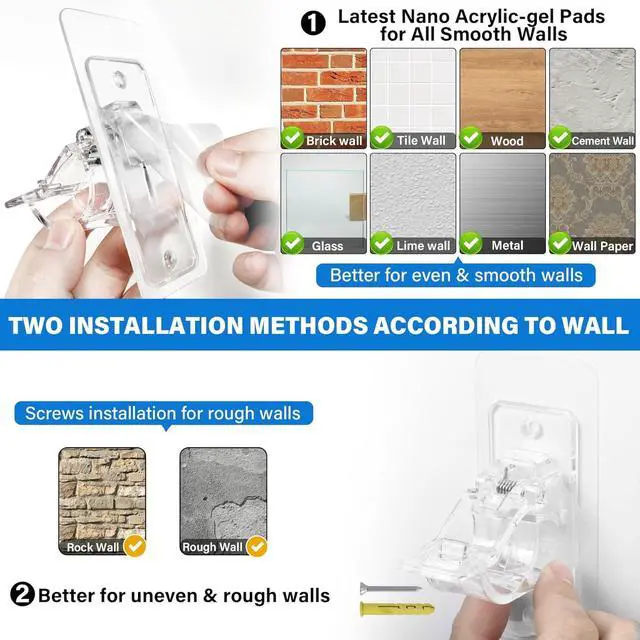 1 Latest Nano Acrylic-gel Pads for All Smooth Walls

Brick wall
Tile Wall
Wood
Cement Wall
Glass
Lime wall
Metal
Wall Paper

Better for even & smooth walls

TWO INSTALLATION METHODS ACCORDING TO WALL

Screws installation for rough walls

Rock Wall
Rough Wall

2 Better for uneven & rough walls