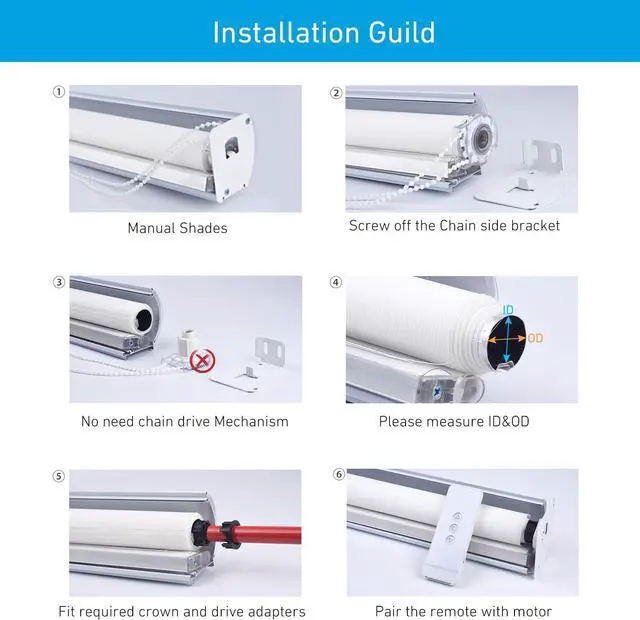 Installation Guild

①

Manual Shades

②

Screw off the Chain side bracket

③

No need chain drive Mechanism

④

ID

OD

Please measure ID&OD

⑤

Fit required crown and drive adapters

⑥

Pair the remote with motor