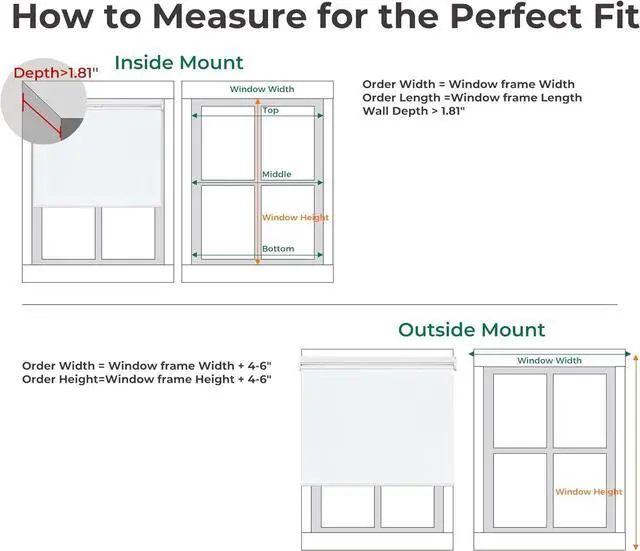 How to Measure for the Perfect Fit

Inside Mount

Depth>1.81"

Window Width

Top

Middle

Window Height

Bottom

Order Width = Window frame Width
Order Length =Window frame Length
Wall Depth > 1.81"

Outside Mount

Order Width = Window frame Width + 4-6"
Order Height=Window frame Height + 4-6"

Window Width

Window Height