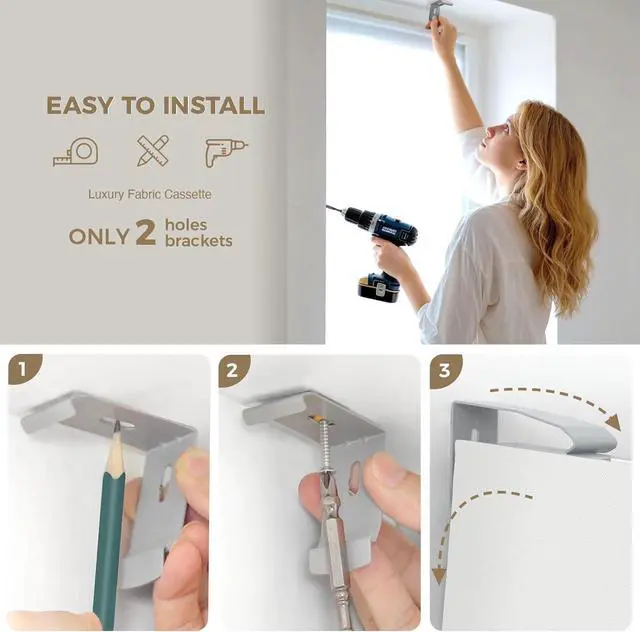 EASY TO INSTALL

Luxury Fabric Cassette

ONLY 2 holes brackets

1

2

3