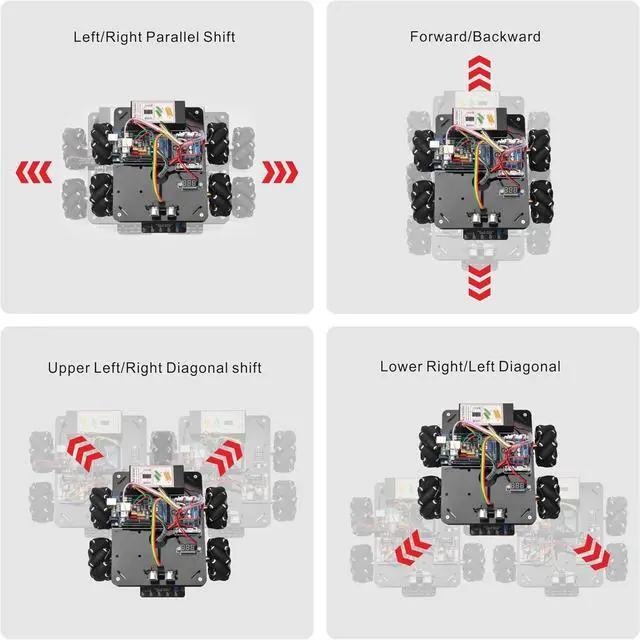 Left/Right Parallel Shift

Forward/Backward

Upper Left/Right Diagonal shift

Lower Right/Left Diagonal