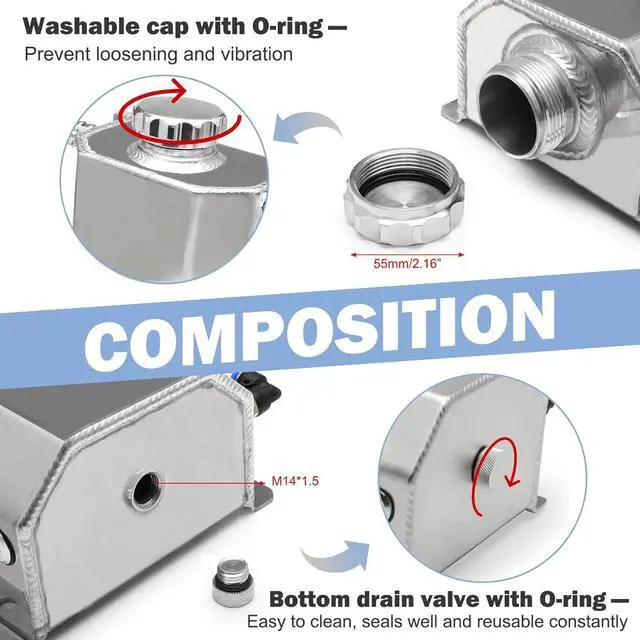 Washable cap with O-ring —
Prevent loosening and vibration

55mm/2.16"

COMPOSITION

M14*1.5

Bottom drain valve with O-ring —
Easy to clean, seals well and reusable constantly