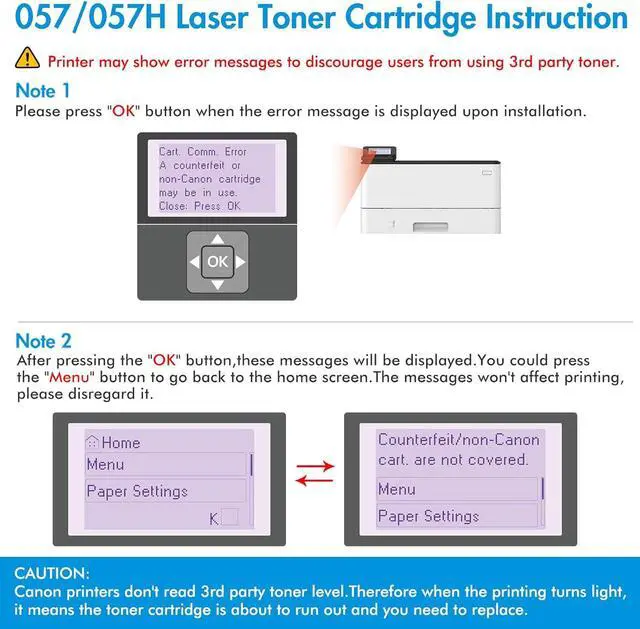 057/057H Laser Toner Cartridge Instruction

Printer may show error messages to discourage users from using 3rd party toner.

Note 1
Please press "OK" button when the error message is displayed upon installation.

Cart. Comm. Error
A counterfeit or non-Canon cartridge may be in use.
Close: Press OK

OK

Note 2
After pressing the "OK" button,these messages will be displayed.You could press the "Menu" button to go back to the home screen.The messages won't affect printing, please disregard it.

Home
Menu
Paper Settings
K

Counterfeit/non-Canon cart. are not covered.
Menu
Paper Settings

CAUTION:
Canon printers don't read 3rd party toner level.Therefore when the printing turns light, it means the toner cartridge is about to run out and you need to replace.