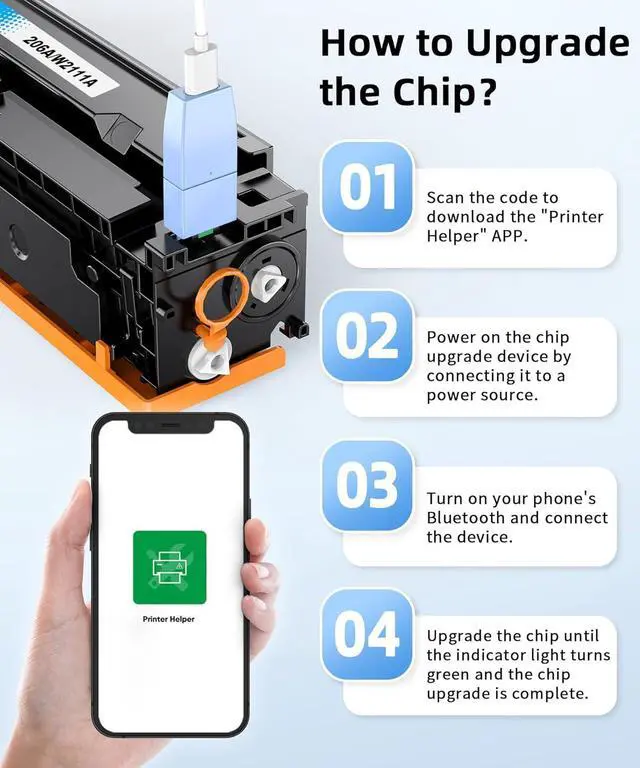 206A/W2111A

How to Upgrade the Chip?

01
Scan the code to download the "Printer Helper" APP.

02
Power on the chip upgrade device by connecting it to a power source.

03
Turn on your phone's Bluetooth and connect the device.

04
Upgrade the chip until the indicator light turns green and the chip upgrade is complete.

Printer Helper