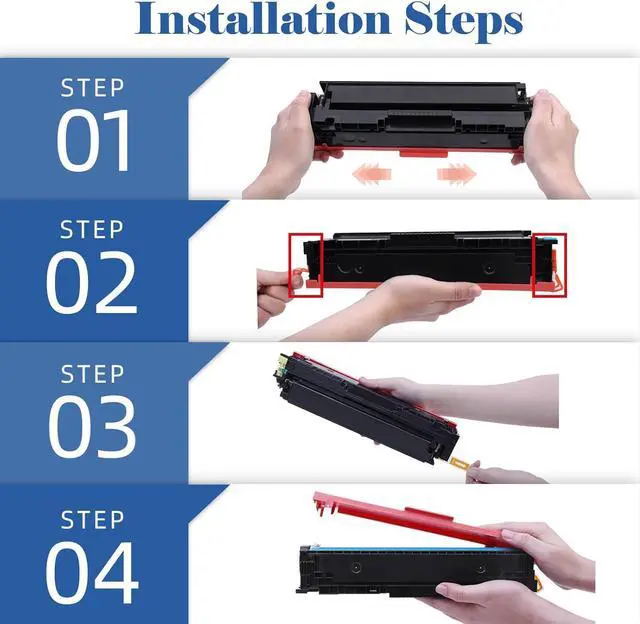 Installation Steps

STEP
01

STEP
02

STEP
03

STEP
04