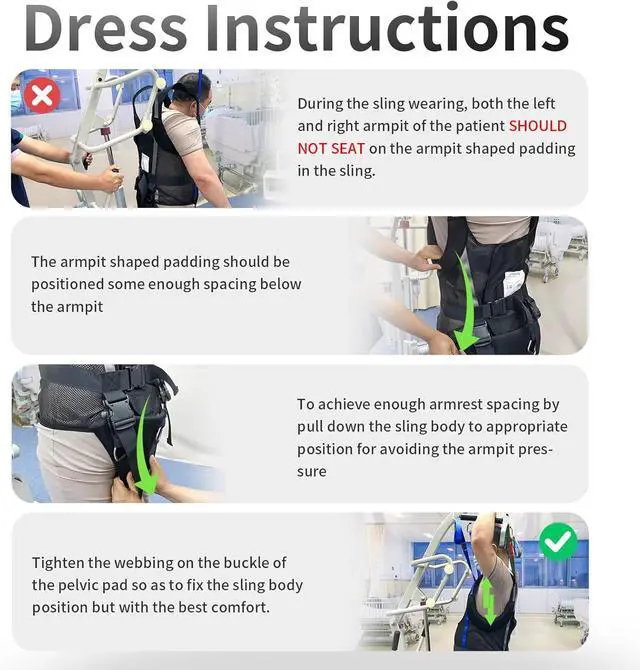 Dress Instructions

During the sling wearing, both the left and right armpit of the patient SHOULD NOT SEAT on the armpit shaped padding in the sling.

The armpit shaped padding should be positioned some enough spacing below the armpit

To achieve enough armrest spacing by pull down the sling body to appropriate position for avoiding the armpit pressure

Tighten the webbing on the buckle of the pelvic pad so as to fix the sling body position but with the best comfort.