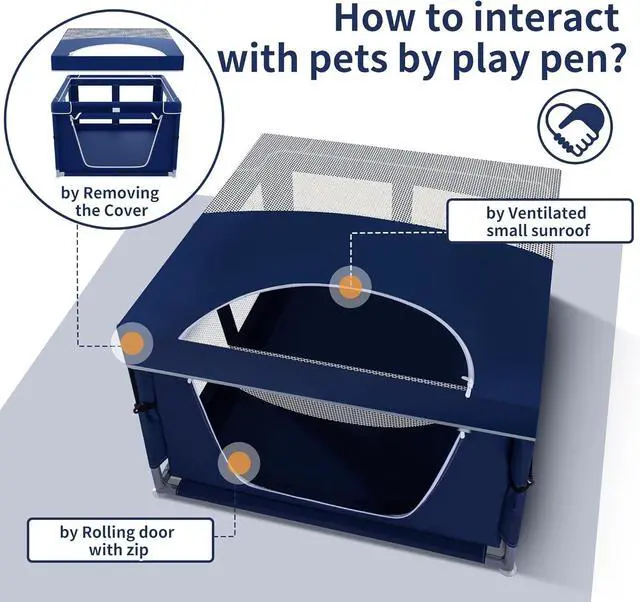 How to interact with pets by play pen?

by Removing the Cover

by Ventilated small sunroof

by Rolling door with zip