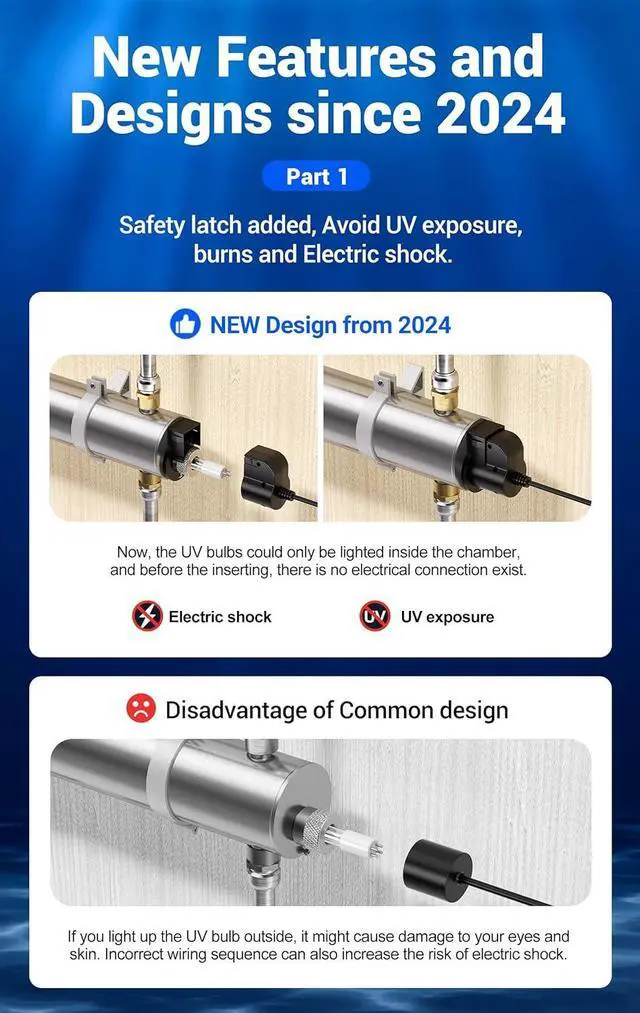 New Features and Designs since 2024

Part 1

Safety latch added, Avoid UV exposure, burns and Electric shock.

NEW Design from 2024

Now, the UV bulbs could only be lighted inside the chamber, and before the inserting, there is no electrical connection exist.

Electric shock

UV

UV exposure

Disadvantage of Common design

If you light up the UV bulb outside, it might cause damage to your eyes and skin. Incorrect wiring sequence can also increase the risk of electric shock.