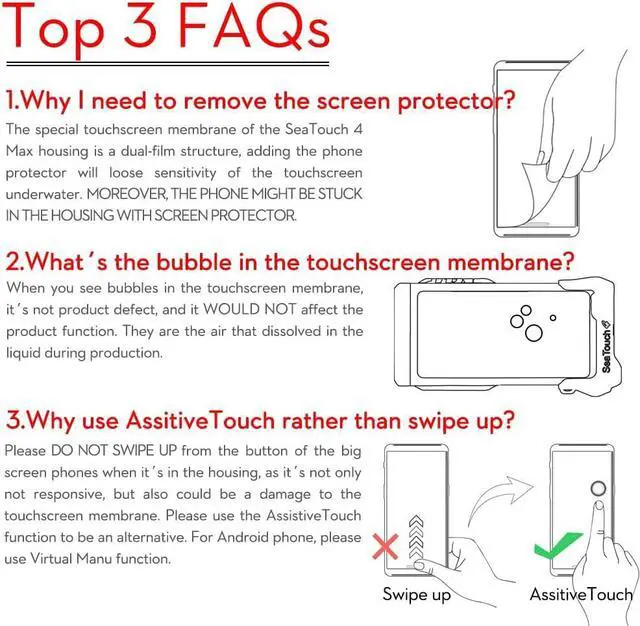 Top 3 FAQs

1.Why I need to remove the screen protector?

The special touchscreen membrane of the SeaTouch 4 Max housing is a dual-film structure, adding the phone protector will loose sensitivity of the touchscreen underwater. MOREOVER, THE PHONE MIGHT BE STUCK IN THE HOUSING WITH SCREEN PROTECTOR.

2.What's the bubble in the touchscreen membrane?

When you see bubbles in the touchscreen membrane, it's not product defect, and it WOULD NOT affect the product function. They are the air that dissolved in the liquid during production.

SeaTouch

3.Why use AssitiveTouch rather than swipe up?

Please DO NOT SWIPE UP from the button of the big screen phones when it's in the housing, as it's not only not responsive, but also could be a damage to the touchscreen membrane. Please use the AssistiveTouch function to be an alternative. For Android phone, please use Virtual Manu function.

Swipe up

AssitiveTouch