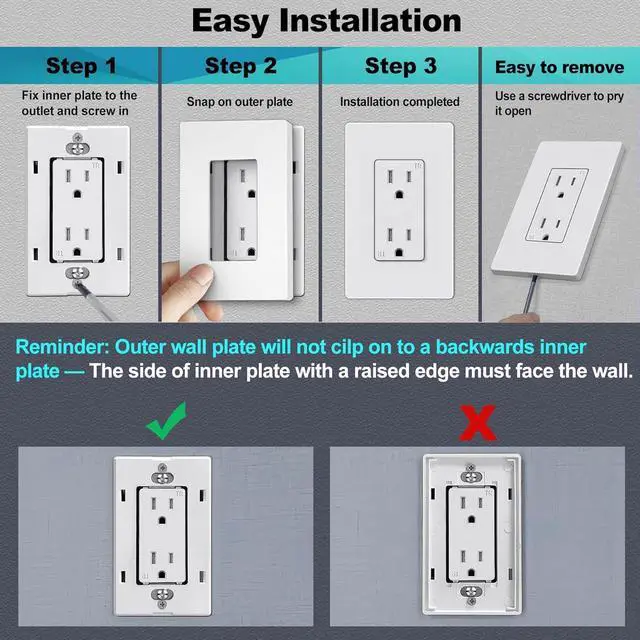 Easy Installation

Step 1
Fix inner plate to the outlet and screw in

Step 2
Snap on outer plate

Step 3
Installation completed

Easy to remove
Use a screwdriver to pry it open

Reminder: Outer wall plate will not cilp on to a backwards inner plate — The side of inner plate with a raised edge must face the wall.