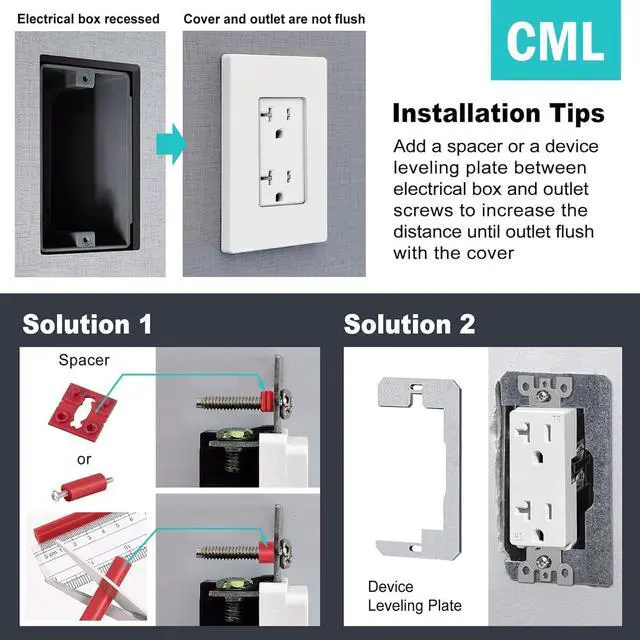 Electrical box recessed

Cover and outlet are not flush

CML

Installation Tips

Add a spacer or a device leveling plate between electrical box and outlet screws to increase the distance until outlet flush with the cover

Solution 1

Spacer

or

Solution 2

Device Leveling Plate