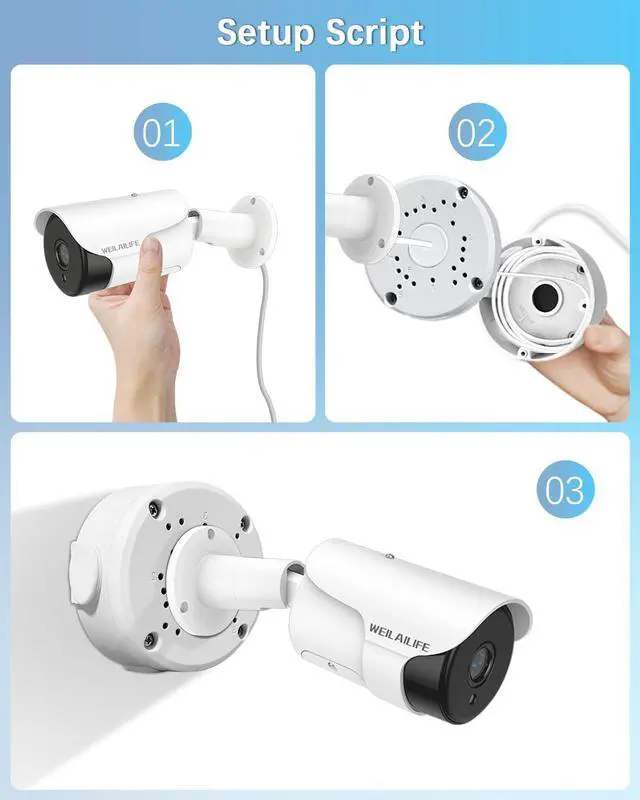 Setup Script

01

WEILAILIFE

02

03

WEILAILIFE