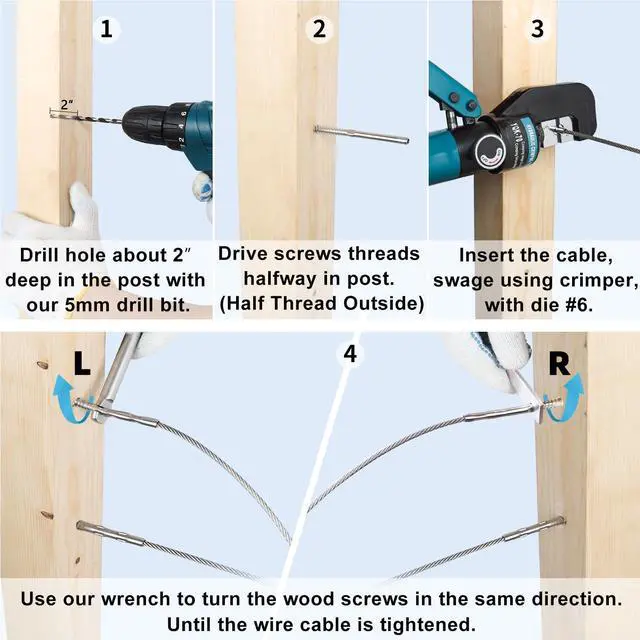 1

2″

Drill hole about 2″ deep in the post with our 5mm drill bit.

2

Drive screws threads halfway in post. (Half Thread Outside)

3

Insert the cable, swage using crimper, with die #6.

4

L

R

Use our wrench to turn the wood screws in the same direction. Until the wire cable is tightened.