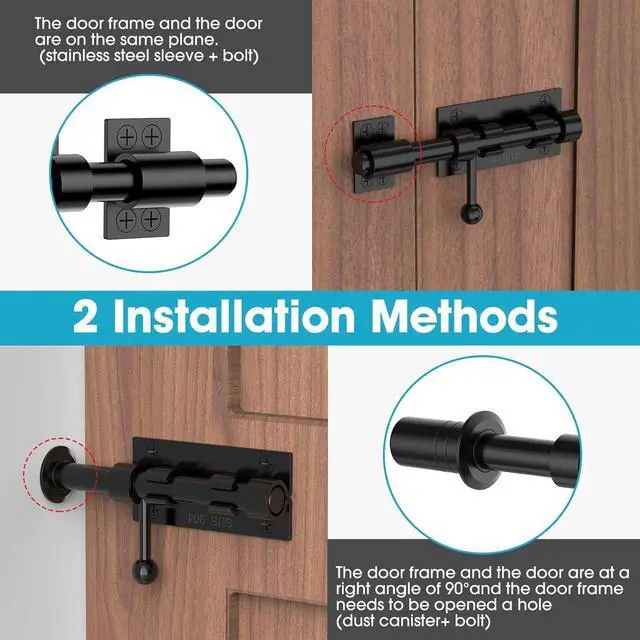 The door frame and the door are on the same plane. (stainless steel sleeve + bolt)

2 Installation Methods

SUS 304

The door frame and the door are at a right angle of 90°and the door frame needs to be opened a hole (dust canister+ bolt)