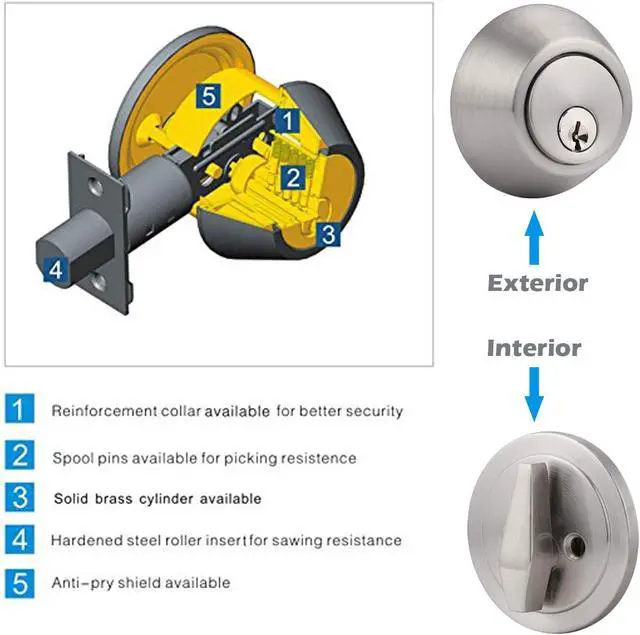 5
1
2
3
4

Exterior

Interior

1 Reinforcement collar available for better security

2 Spool pins available for picking resistence

3 Solid brass cylinder available

4 Hardened steel roller insert for sawing resistance

5 Anti-pry shield available