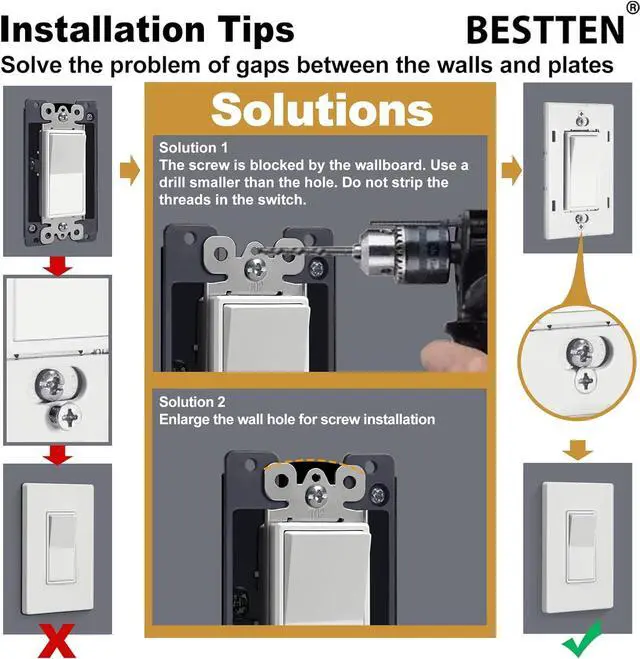 Installation Tips

BESTTEN®

Solve the problem of gaps between the walls and plates

Solutions

Solution 1
The screw is blocked by the wallboard. Use a drill smaller than the hole. Do not strip the threads in the switch.

Solution 2
Enlarge the wall hole for screw installation