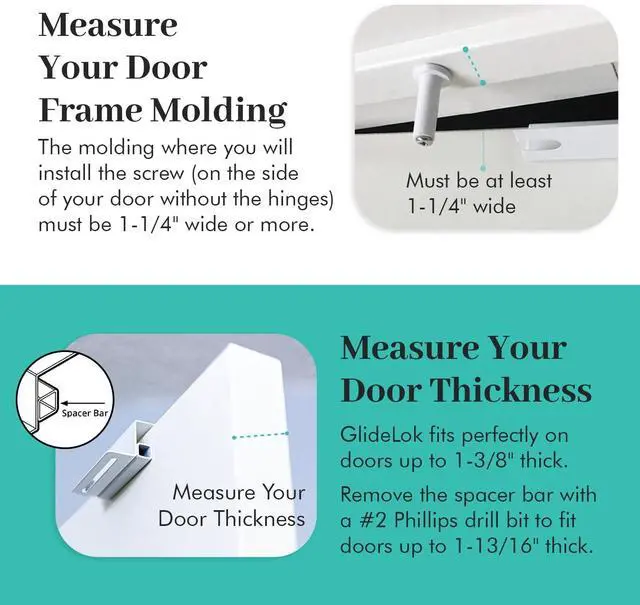 Measure Your Door Frame Molding

The molding where you will install the screw (on the side of your door without the hinges) must be 1-1/4" wide or more.

Must be at least 1-1/4" wide

Spacer Bar

Measure Your Door Thickness

Measure Your Door Thickness

GlideLok fits perfectly on doors up to 1-3/8" thick.

Remove the spacer bar with a #2 Phillips drill bit to fit doors up to 1-13/16" thick.