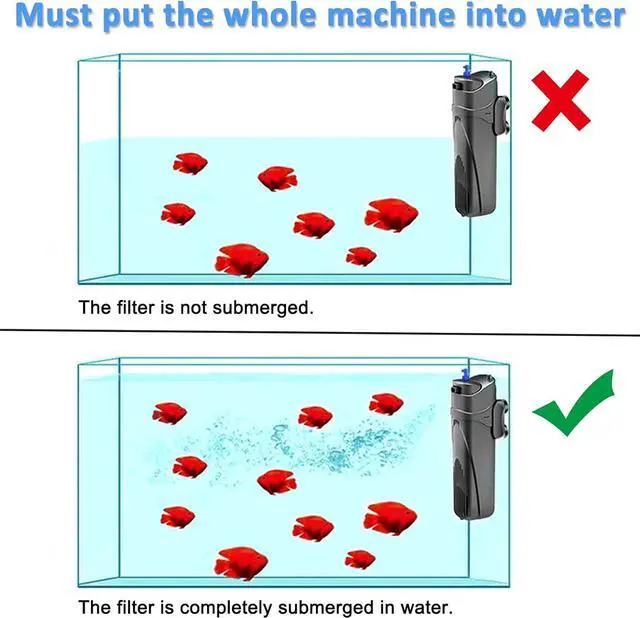 Must put the whole machine into water

The filter is not submerged.

The filter is completely submerged in water.