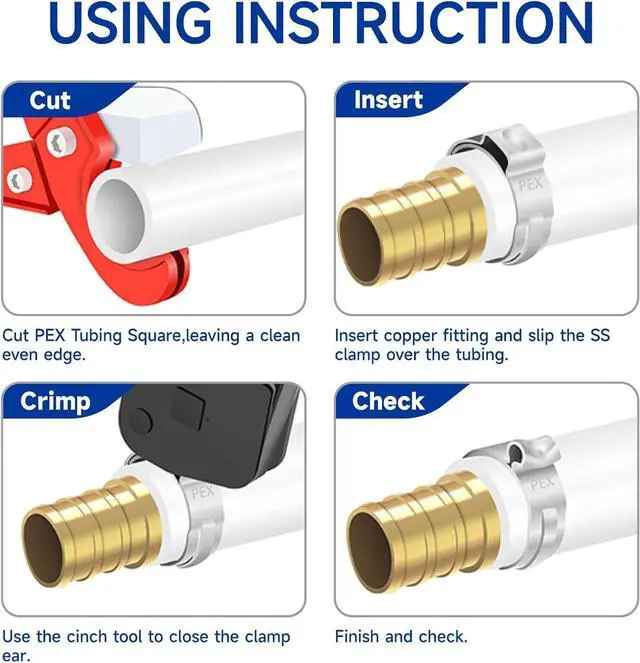 USING INSTRUCTION

Cut

Cut PEX Tubing Square,leaving a clean even edge.

Insert

PEX

Insert copper fitting and slip the SS clamp over the tubing.

Crimp

PEX

Use the cinch tool to close the clamp ear.

Check

PEX

Finish and check.