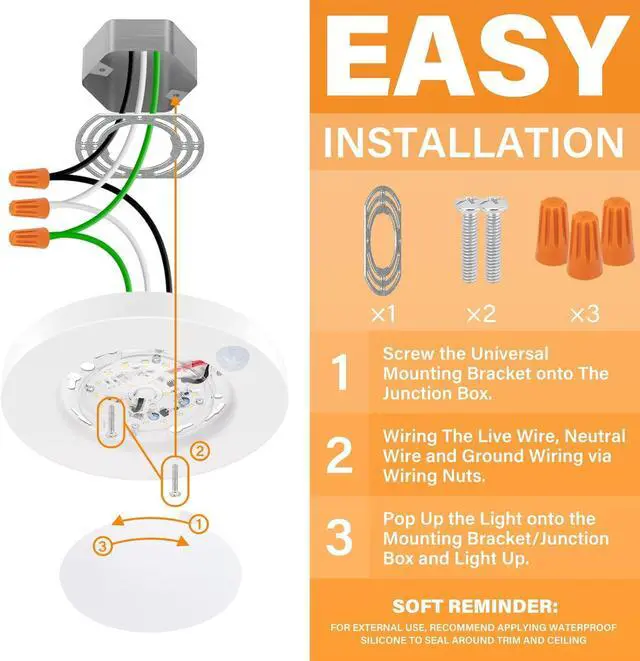 ②

①

③

EASY

INSTALLATION

×1

×2

×3

1 Screw the Universal Mounting Bracket onto The Junction Box.

2 Wiring The Live Wire, Neutral Wire and Ground Wiring via Wiring Nuts.

3 Pop Up the Light onto the Mounting Bracket/Junction Box and Light Up.

SOFT REMINDER:

FOR EXTERNAL USE, RECOMMEND APPLYING WATERPROOF SILICONE TO SEAL AROUND TRIM AND CEILING