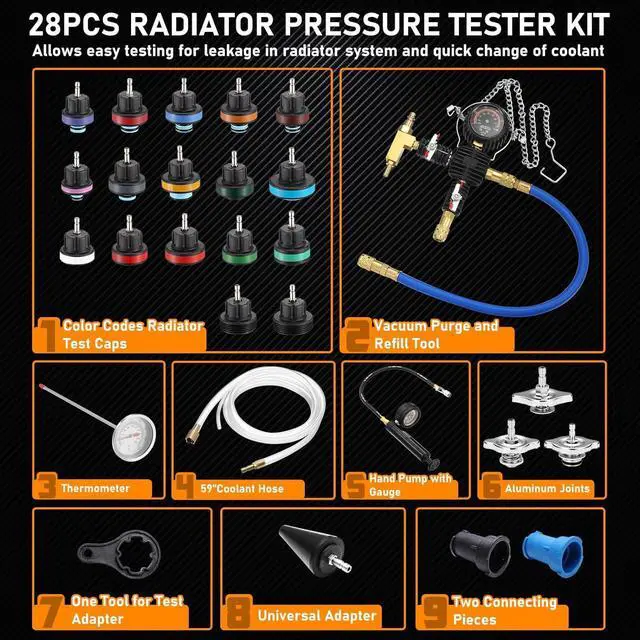 28PCS RADIATOR PRESSURE TESTER KIT

Allows easy testing for leakage in radiator system and quick change of coolant

1 Color Codes Radiator Test Caps

2 Vacuum Purge and Refill Tool

3 Thermometer

4 59"Coolant Hose

5 Hand Pump with Gauge

6 Aluminum Joints

7 One Tool for Test Adapter

8 Universal Adapter

9 Two Connecting Pieces